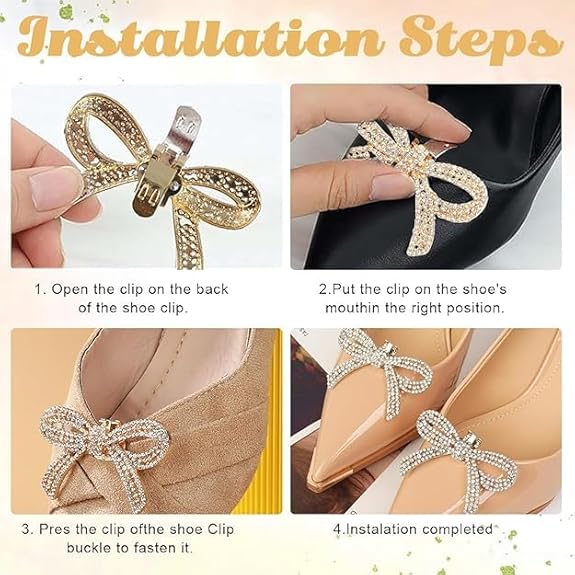 Installation Steps

1. Open the clip on the back of the shoe clip.

2.Put the clip on the shoe's mouthin the right position.

3. Pres the clip ofthe shoe Clip buckle to fasten it.

4.Instalation completed